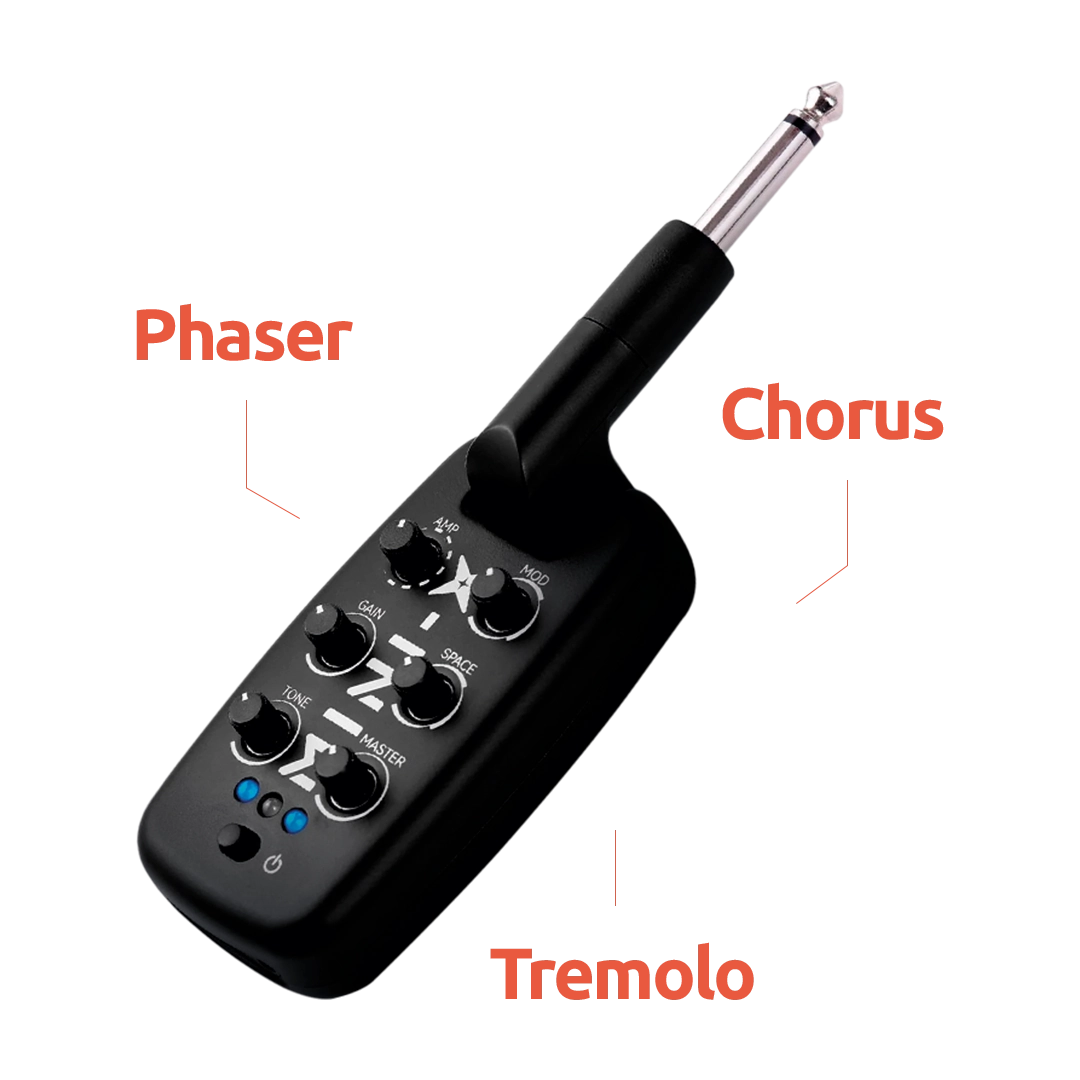 Phaser

Chorus

AMP

MOD

GAIN

SPACE

TONE

MASTER

Tremolo